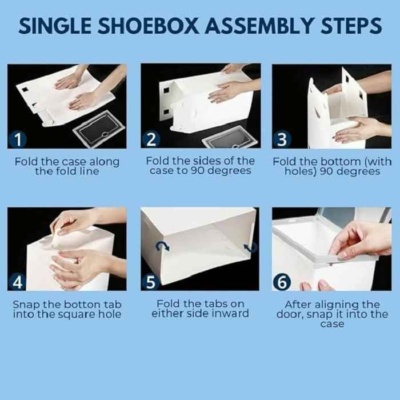 SINGLE SHOEBOX ASSEMBLY STEPS

1

Fold the case along the fold line

2

Fold the sides of the case to 90 degrees

3

Fold the bottom (with holes) 90 degrees

4

Snap the botton tab into the square hole

5

Fold the tabs on either side inward

6

After aligning the door, snap it into the case