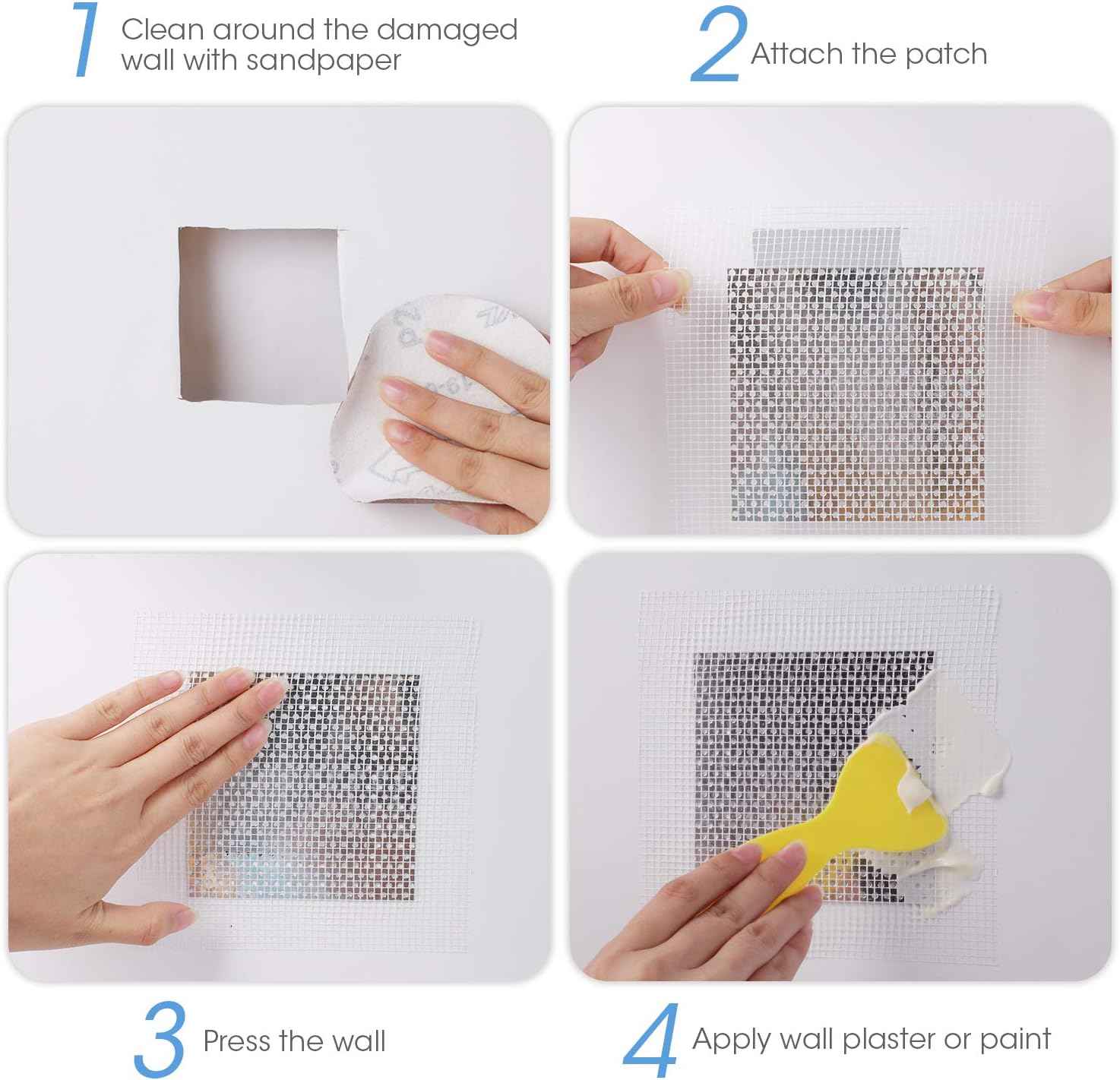 1 Clean around the damaged wall with sandpaper

2 Attach the patch

3 Press the wall

4 Apply wall plaster or paint