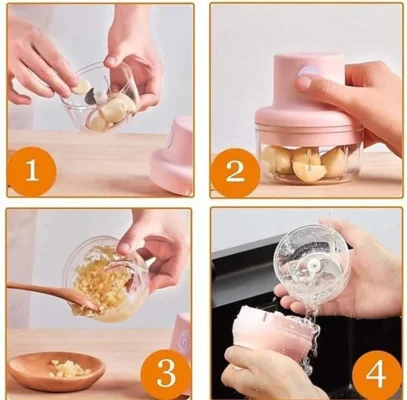 1

2

3

4