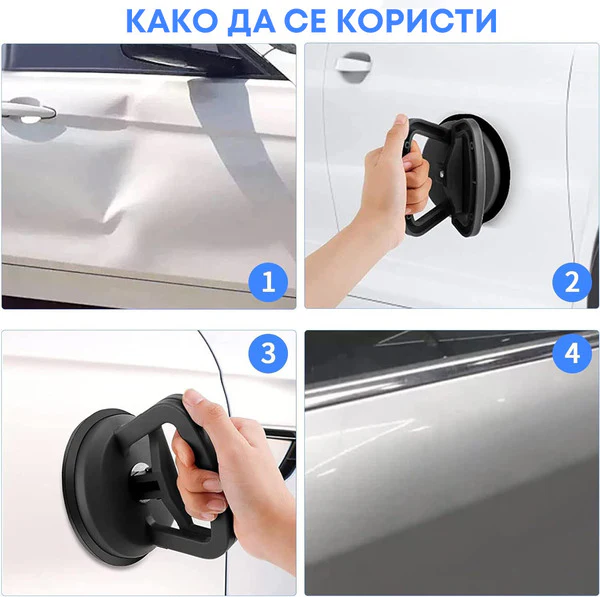 КАКО ДА СЕ КОРИСТИ

1

2

3

4