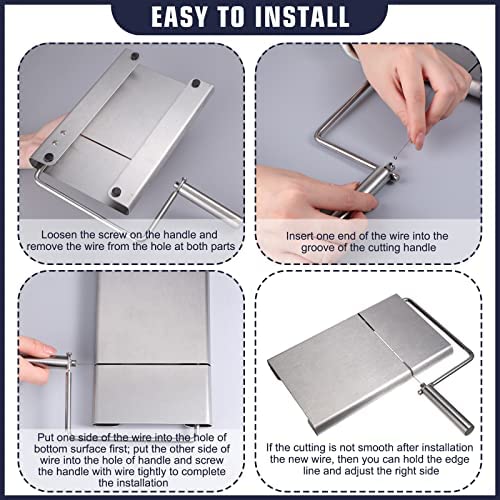 EASY TO INSTALL

Loosen the screw on the handle and remove the wire from the hole at both parts

Insert one end of the wire into the groove of the cutting handle

Put one side of the wire into the hole of bottom surface first; put the other side of wire into the hole of handle and screw the handle with wire tightly to complete the installation

If the cutting is not smooth after installation the new wire, then you can hold the edge line and adjust the right side